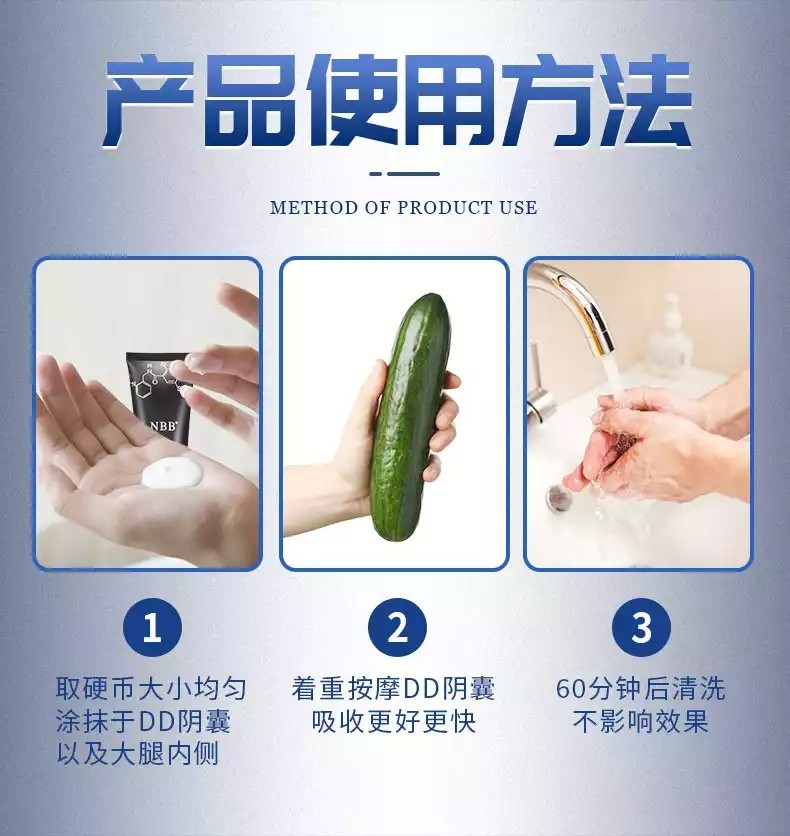 产品使用方法

METHOD OF PRODUCT USE

NBB

1

取硬币大小均匀涂抹于DD阴囊以及大腿内侧

2

着重按摩DD阴囊吸收更好更快

3

60分钟后清洗不影响效果