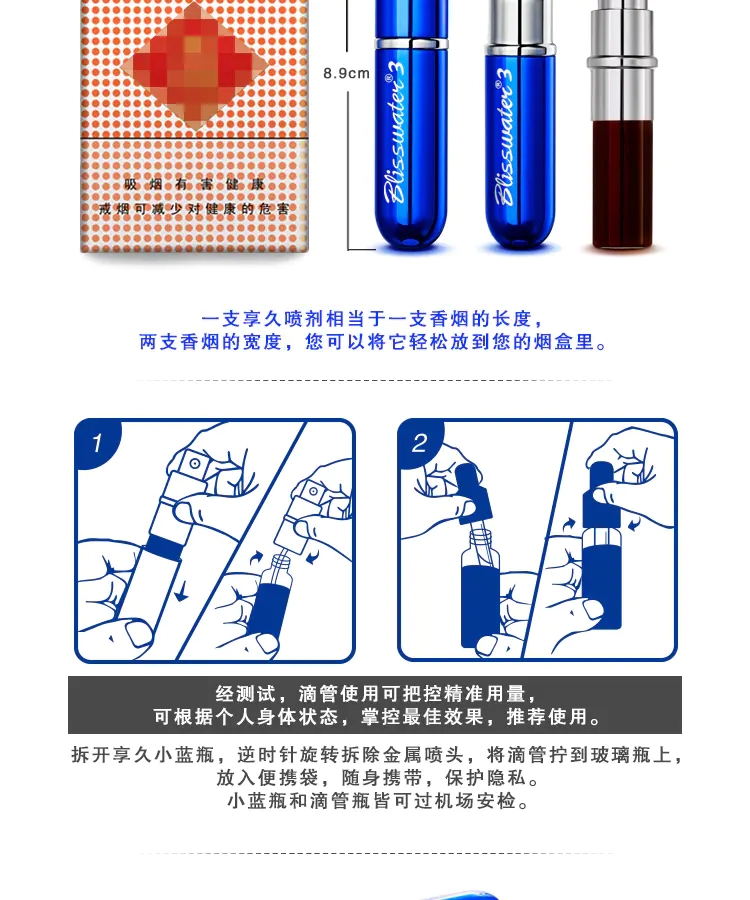 吸烟有害健康
戒烟可减少对健康的危害

8.9cm

Blisswater® 3

Blisswater® 3

一支享久喷剂相当于一支香烟的长度，
两支香烟的宽度，您可以将它轻松放到您的烟盒里。

1

2

经测试，滴管使用可把控精准用量，
可根据个人身体状态，掌控最佳效果，推荐使用。

拆开享久小蓝瓶，逆时针旋转拆除金属喷头，将滴管拧到玻璃瓶上，
放入便携袋，随身携带，保护隐私。
小蓝瓶和滴管瓶皆可过机场安检。